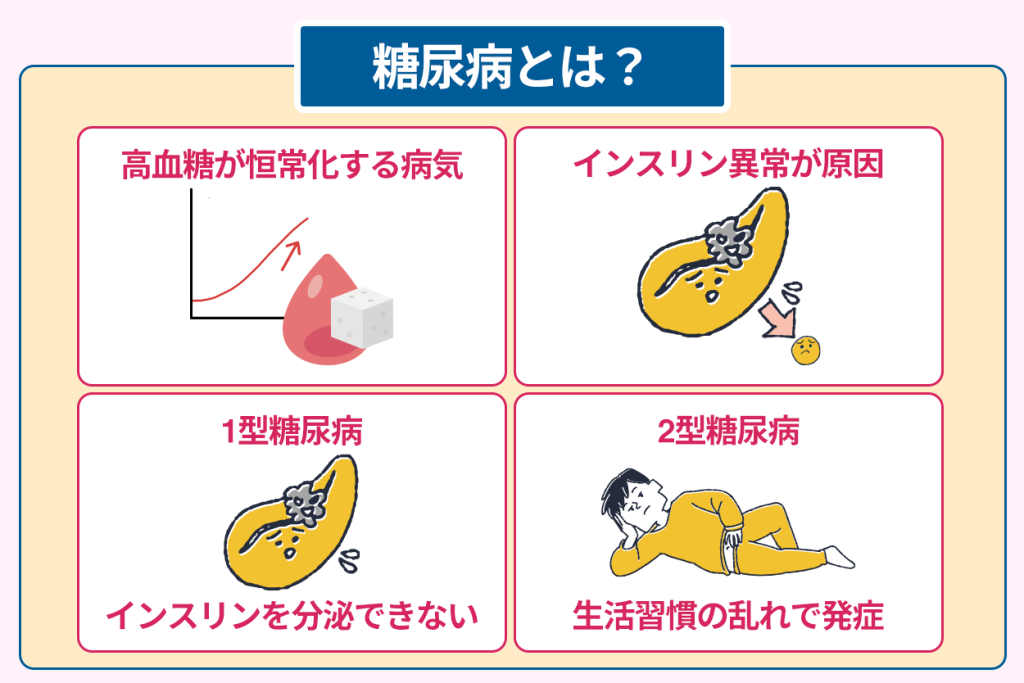 糖尿病とは？

高血糖が恒常化する病気

インスリン異常が原因

1型糖尿病

インスリンを分泌できない

2型糖尿病

生活習慣の乱れで発症