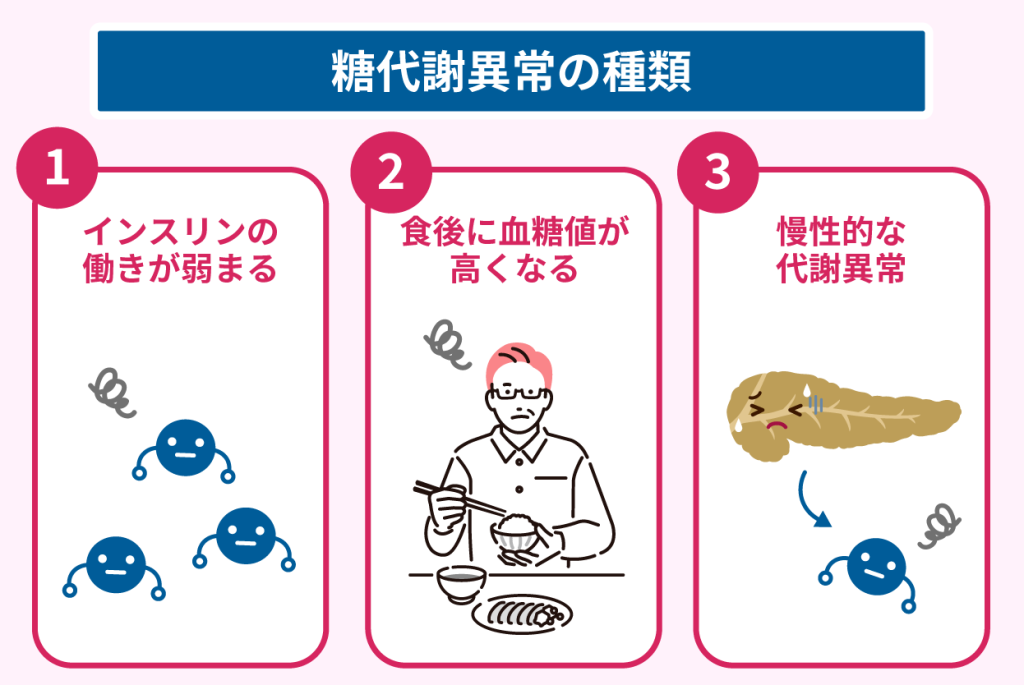 糖代謝異常の種類

1
インスリンの働きが弱まる

2
食後に血糖値が高くなる

3
慢性的な代謝異常