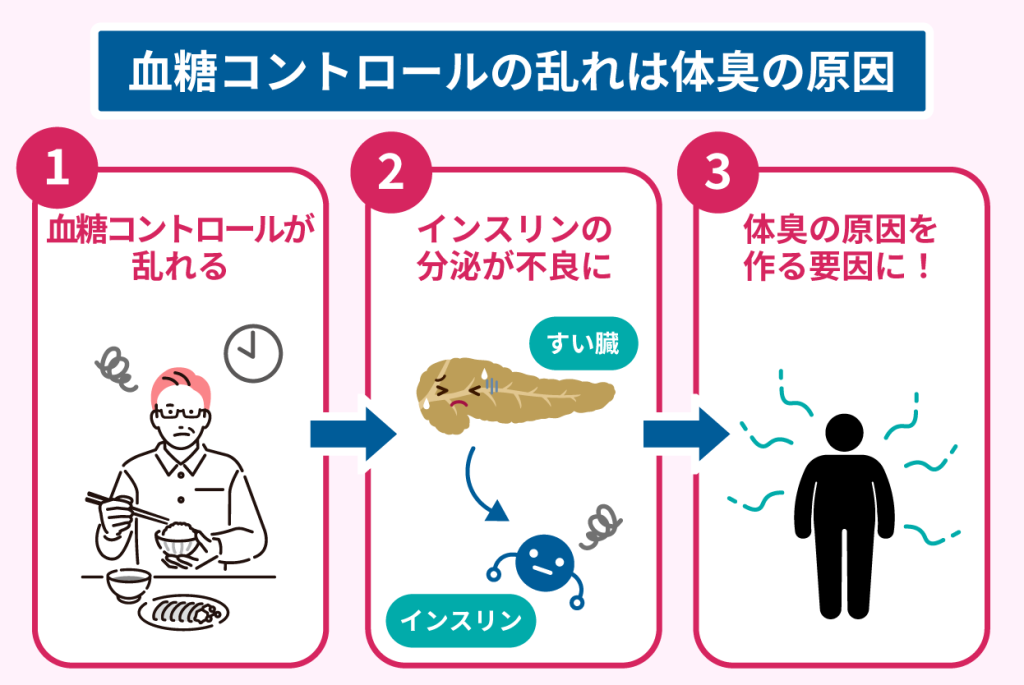 血糖コントロールの乱れは体臭の原因

1
血糖コントロールが乱れる

2
インスリンの分泌が不良に

すい臓

インスリン

3
体臭の原因を作る要因に！