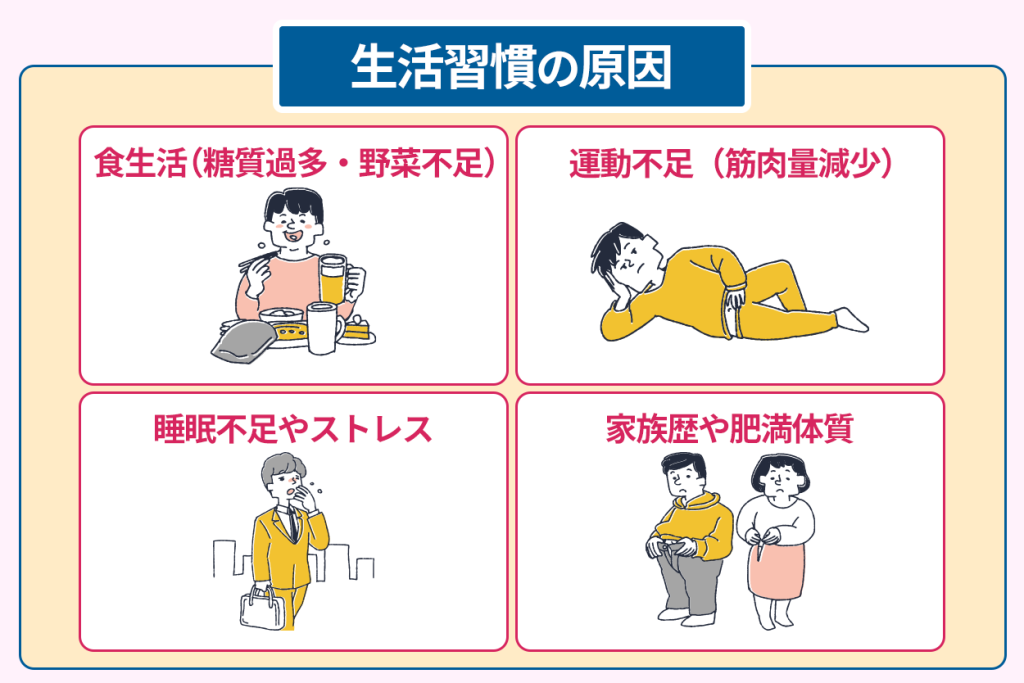 生活習慣の原因

食生活（糖質過多・野菜不足）

運動不足（筋肉量減少）

睡眠不足やストレス

家族歴や肥満体質