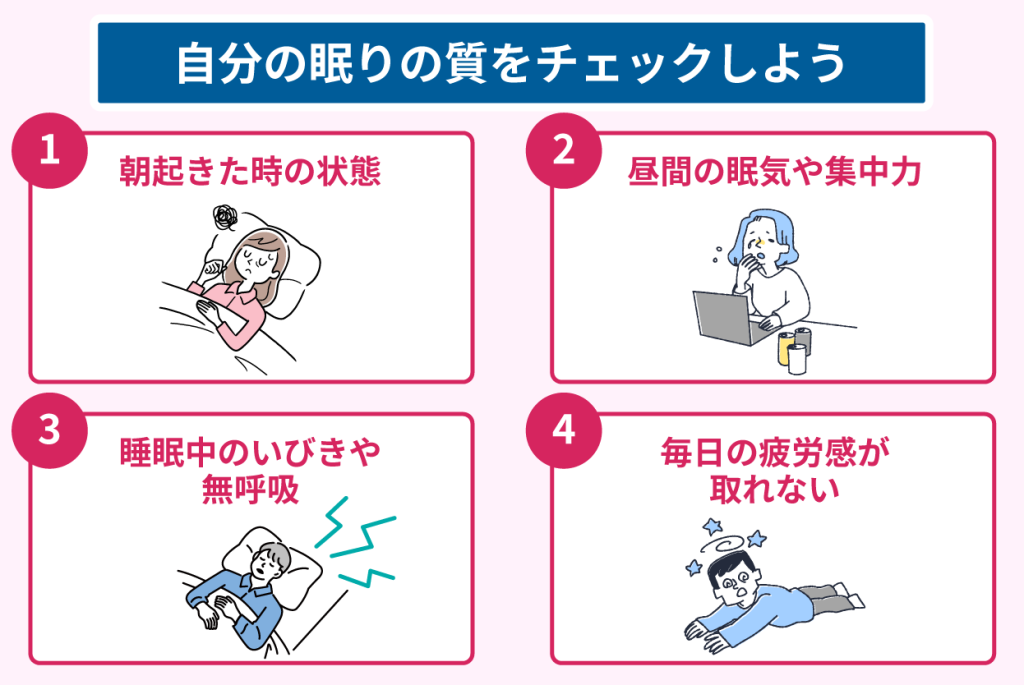 自分の眠りの質をチェックしよう

1
朝起きた時の状態

2
昼間の眠気や集中力

3
睡眠中のいびきや無呼吸

4
毎日の疲労感が取れない