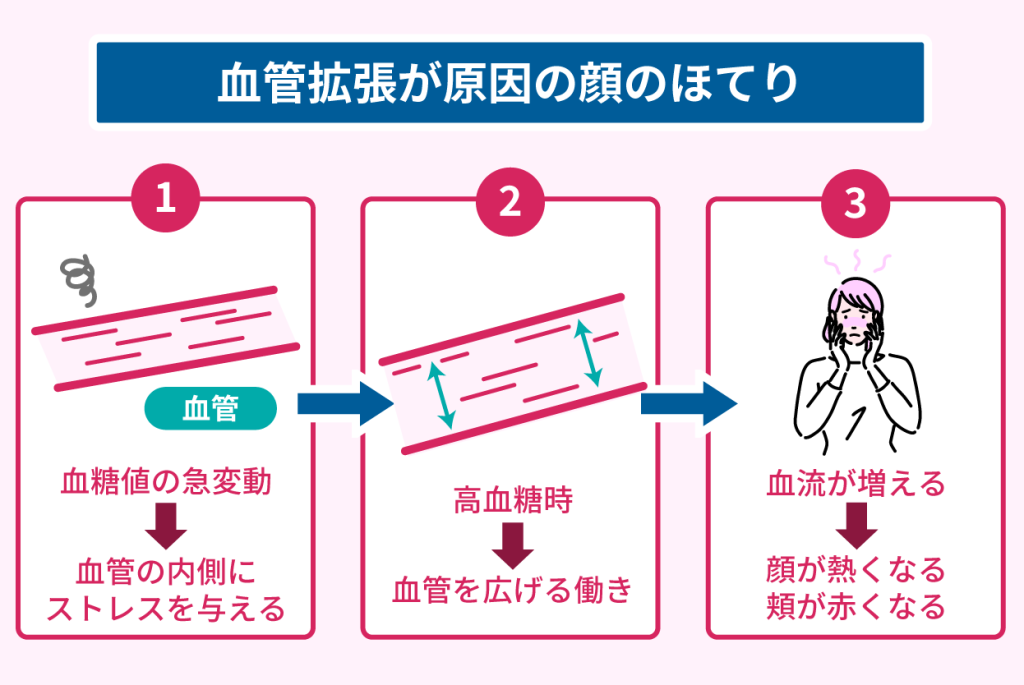 血管拡張が原因の顔のほてり

1

血管

血糖値の急変動

血管の内側にストレスを与える

2

高血糖時

血管を広げる働き

3

血流が増える

顔が熱くなる
頬が赤くなる