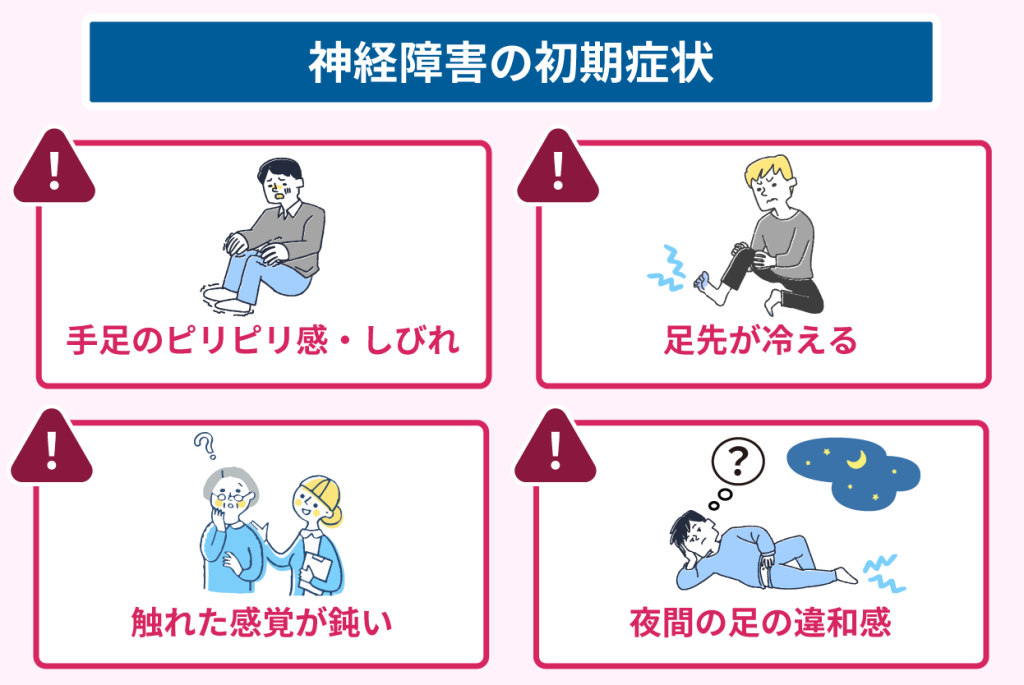 神経障害の初期症状

!

手足のピリピリ感・しびれ

!

足先が冷える

!

?

触れた感覚が鈍い

!

?

夜間の足の違和感