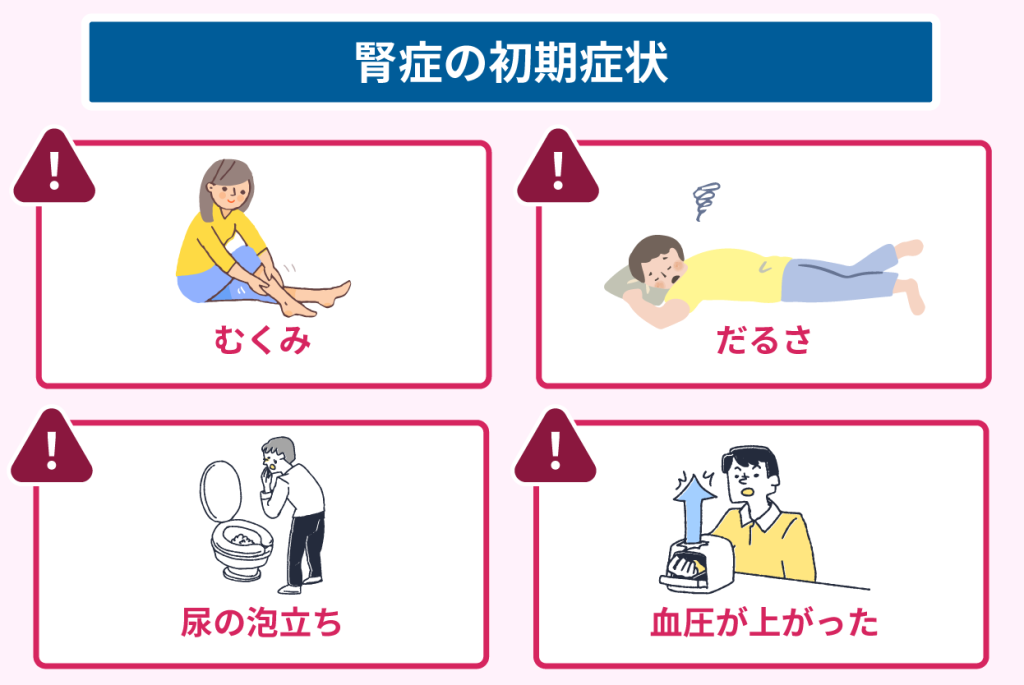 腎症の初期症状

!
むくみ

!
だるさ

!
尿の泡立ち

!
血圧が上がった