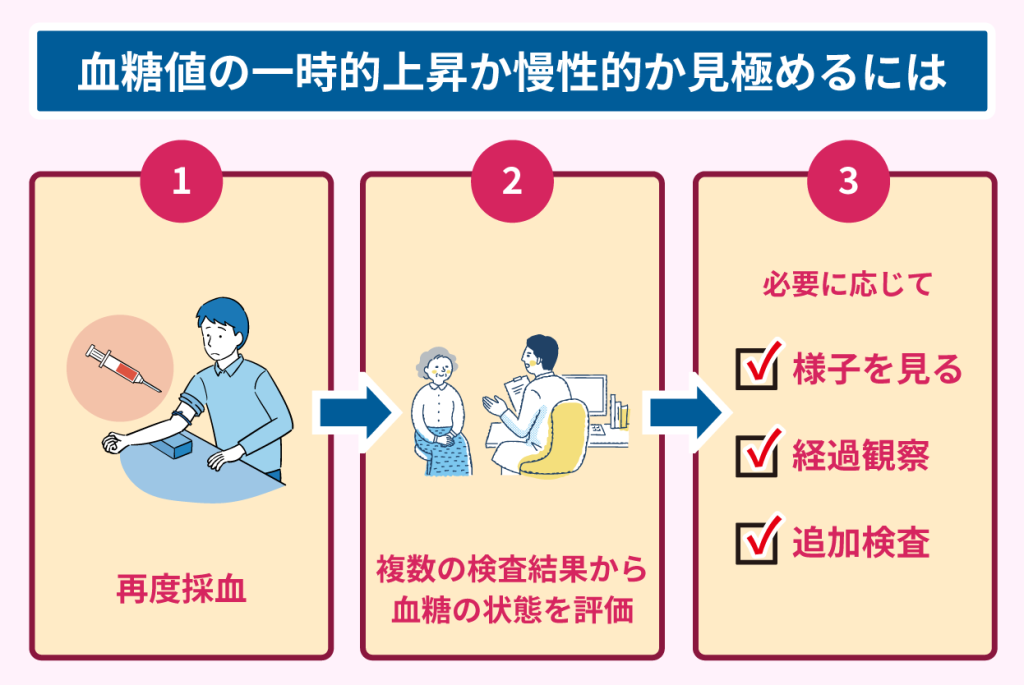 血糖値の一時的上昇か慢性的か見極めるには

1

再度採血

2

複数の検査結果から血糖の状態を評価

3

必要に応じて

様子を見る

経過観察

追加検査