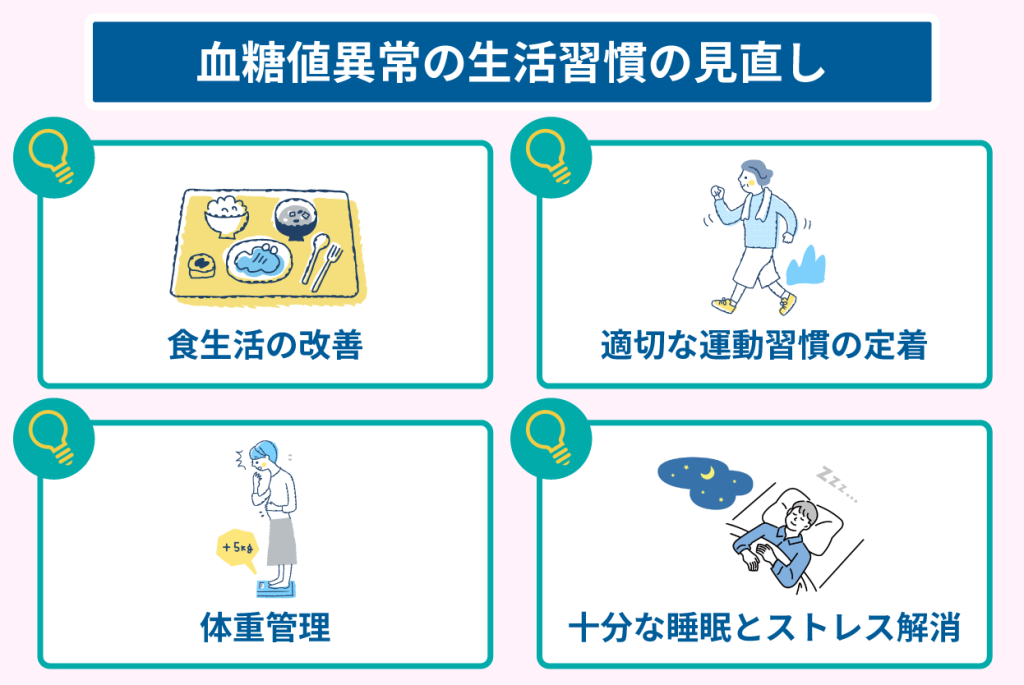 血糖値異常の生活習慣の見直し

食生活の改善

適切な運動習慣の定着

+5kg

体重管理

zzz...

十分な睡眠とストレス解消